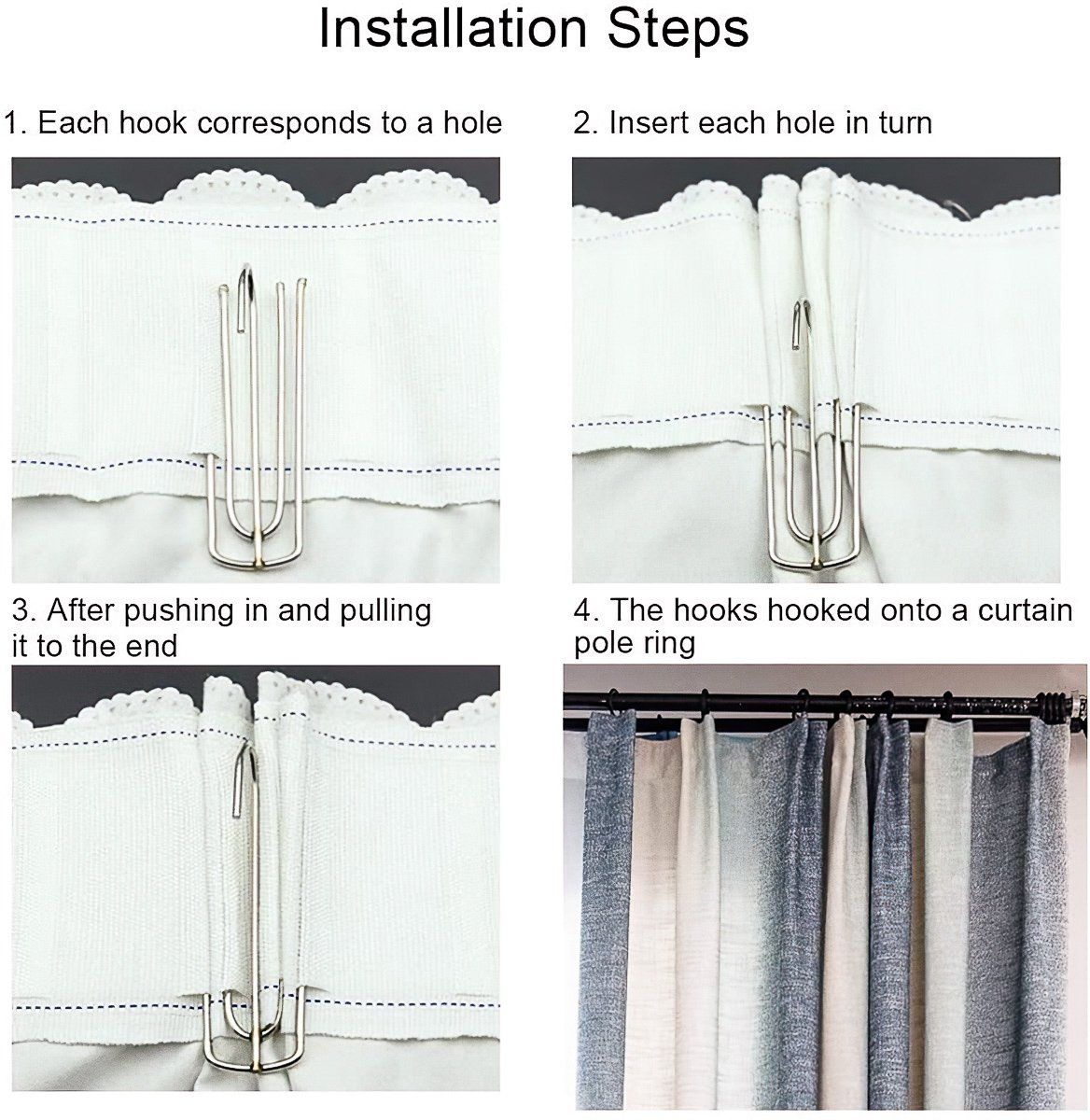 Installation Steps

1. Each hook corresponds to a hole

2. Insert each hole in turn

3. After pushing in and pulling it to the end

4. The hooks hooked onto a curtain pole ring