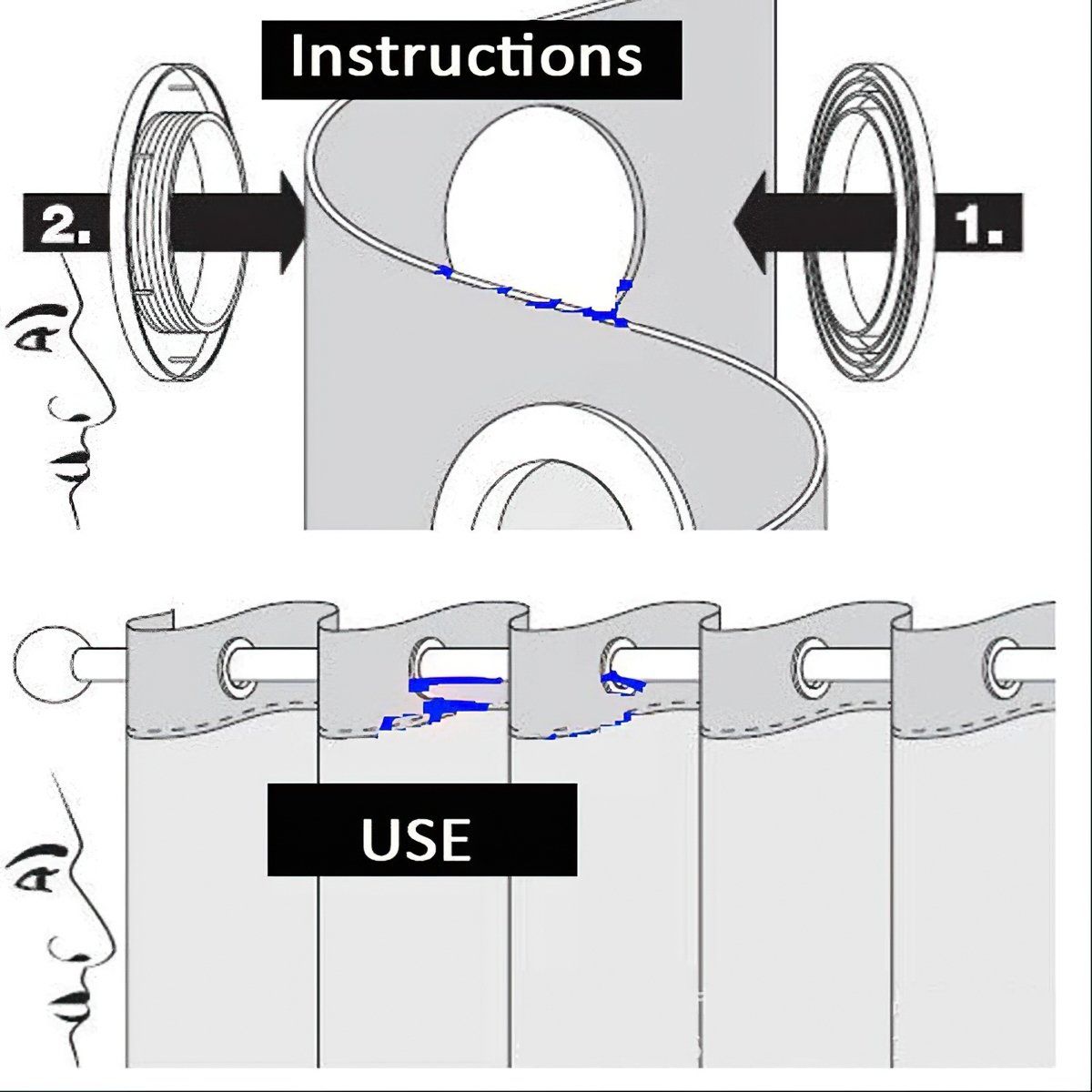 Instructions

2.

1.

USE